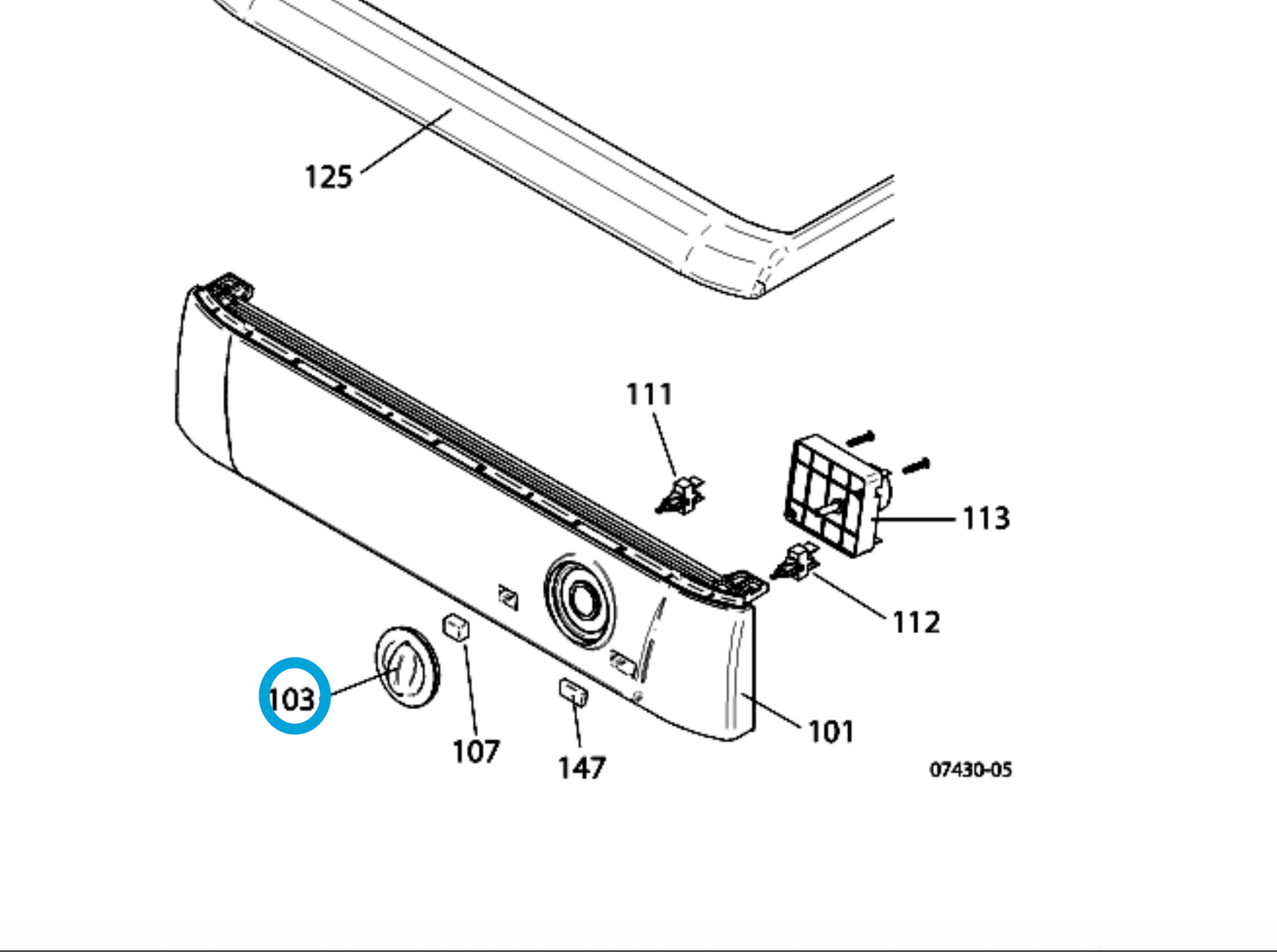 125

111

113

112

103

107

147

101

07430-05