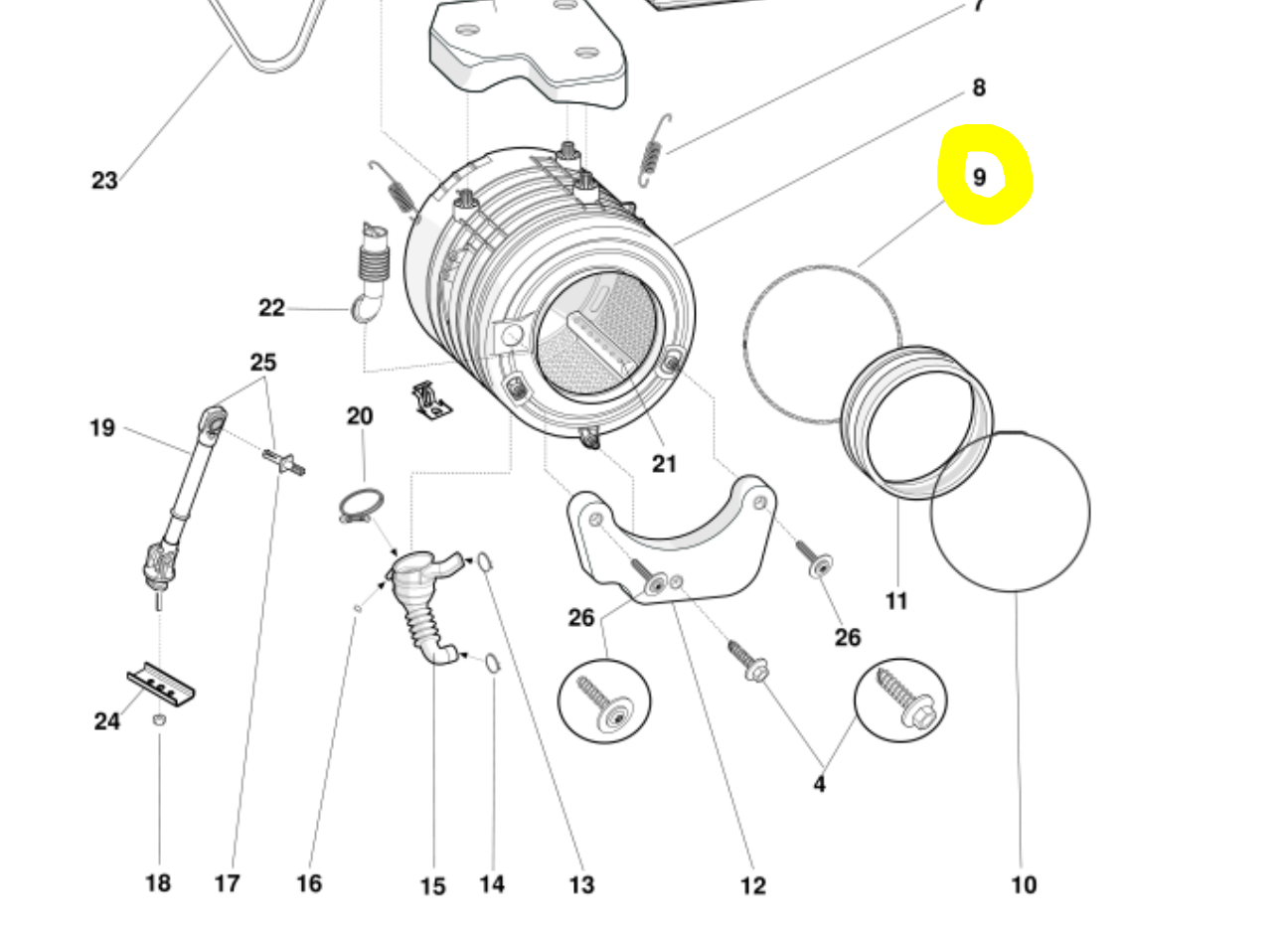 7
8
9
23
22
25
19
20
21
11
26
26
24
4
18
17
16
15
14
13
12
10