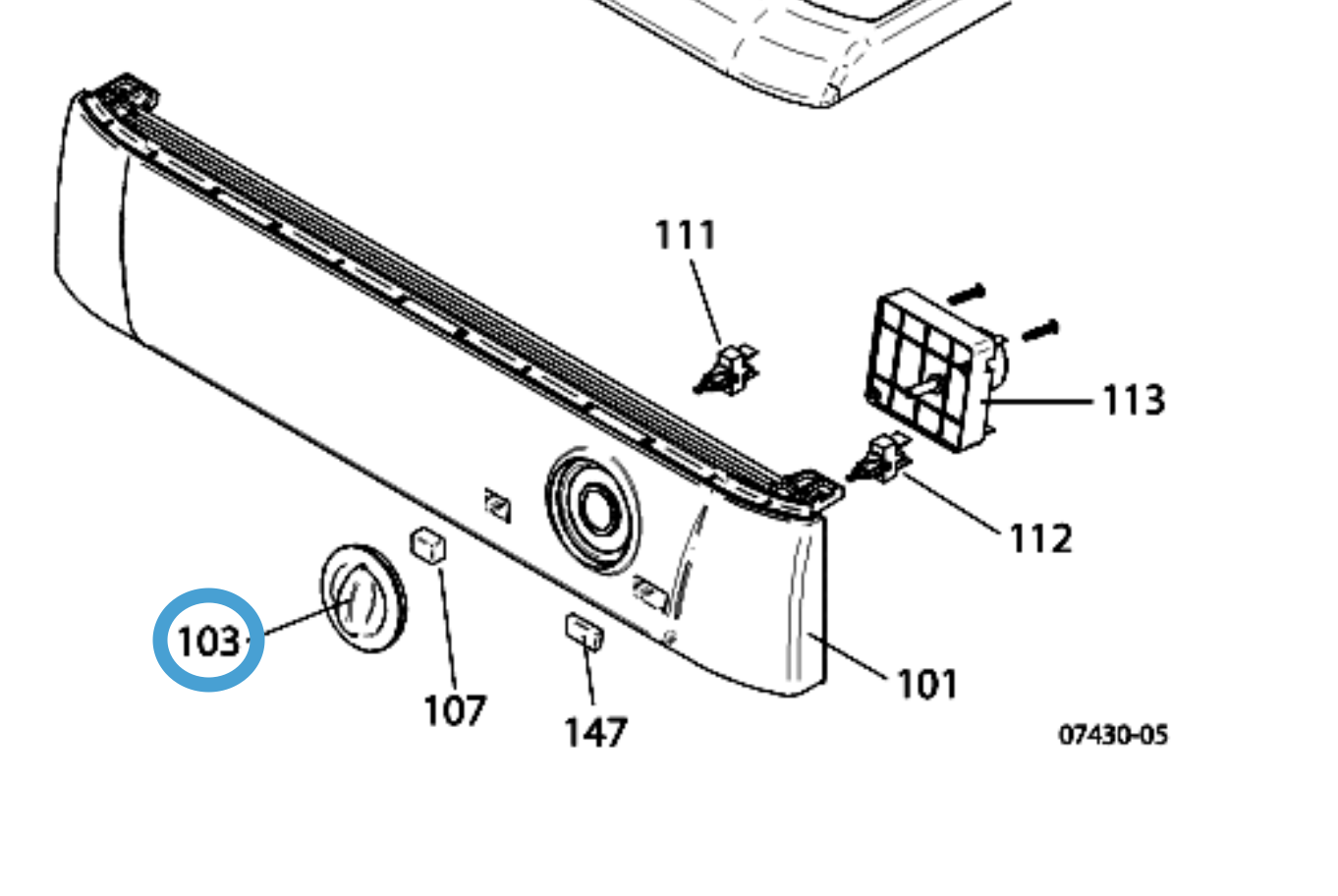 111
113
112
103
107
147
101
07430-05