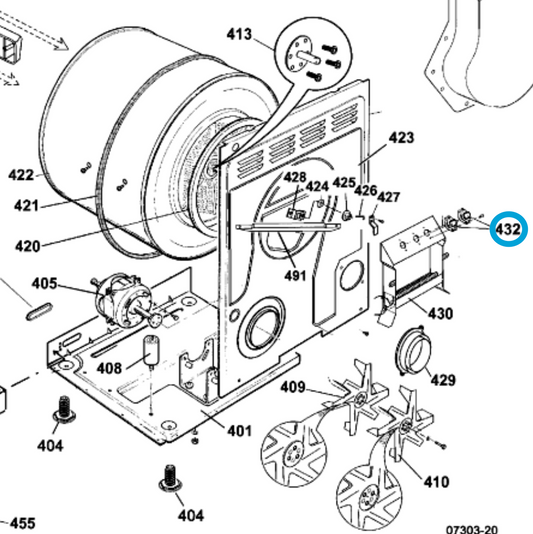 413
423
422
428
424
425
426
427
421
432
420
491
405
430
408
429
409
401
404
410
404
455
07303-20