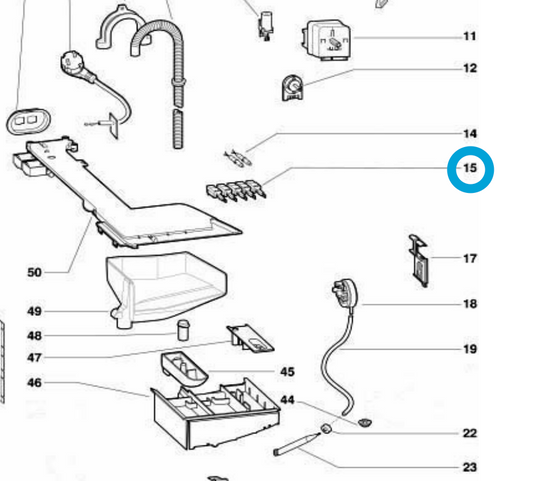 11
12
14
15
17
18
19
22
23
50
49
48
47
46
45
44