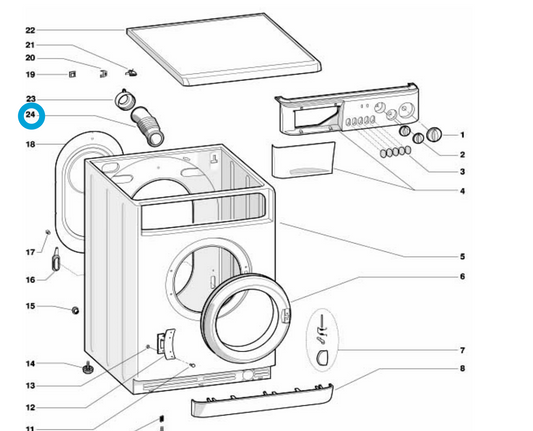 22
21
20
19
23
24
18
17
16
15
14
13
12
11
1
2
3
4
5
6
7
8