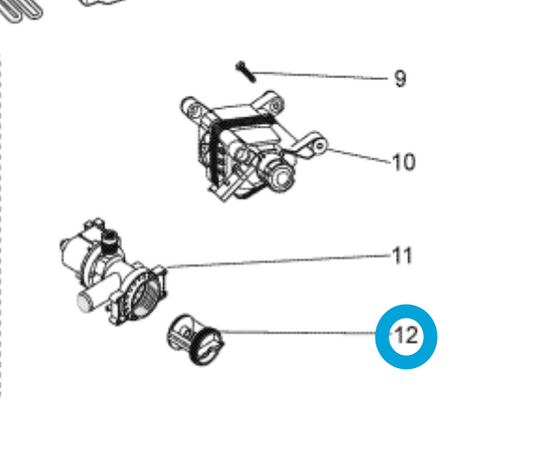 9
10
11
12