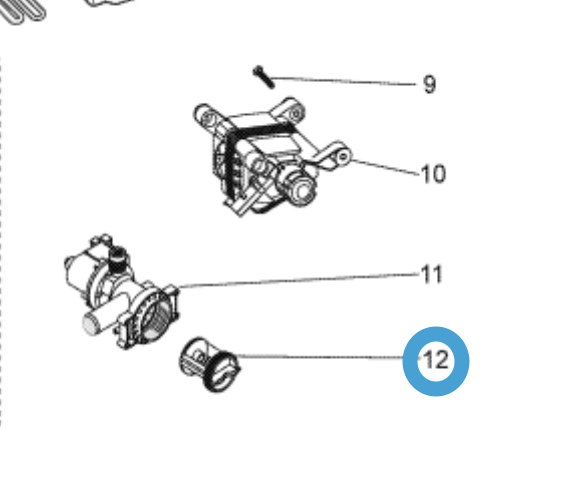 9
10
11
12