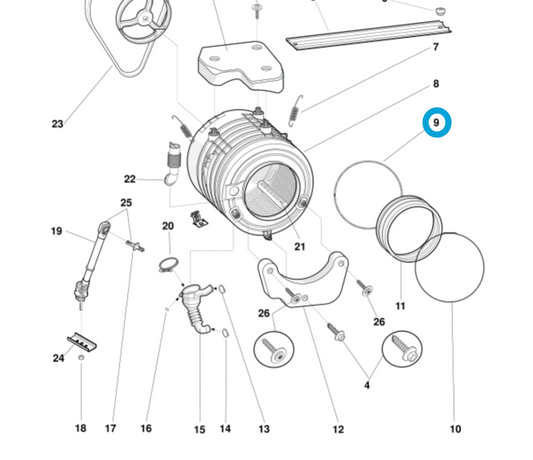 7
8
9
23
22
25
19
20
21
11
26
26
24
4
18
17
16
15
14
13
12
10