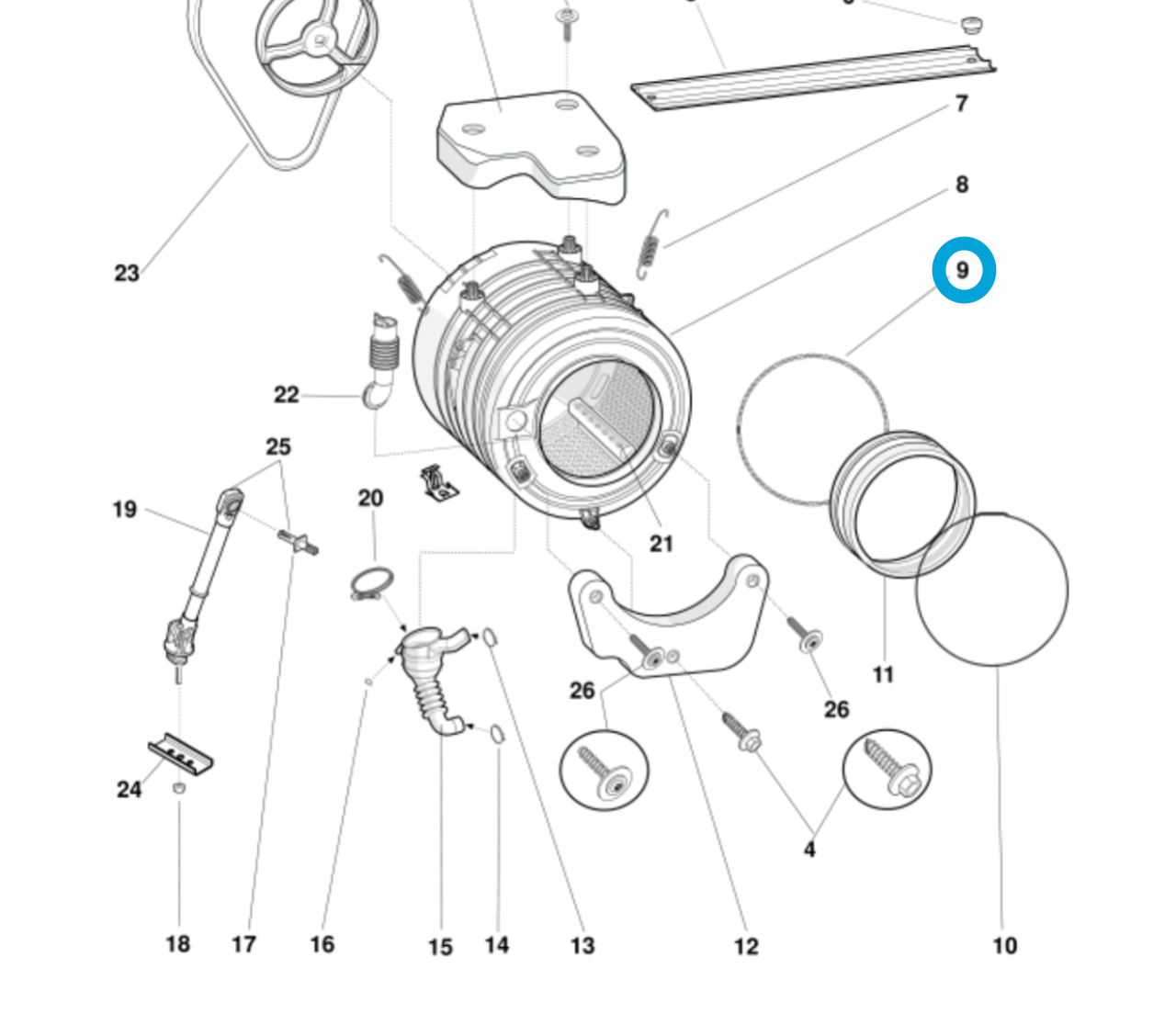 7
8
9
23
22
25
19
20
21
11
26
26
24
4
18
17
16
15
14
13
12
10